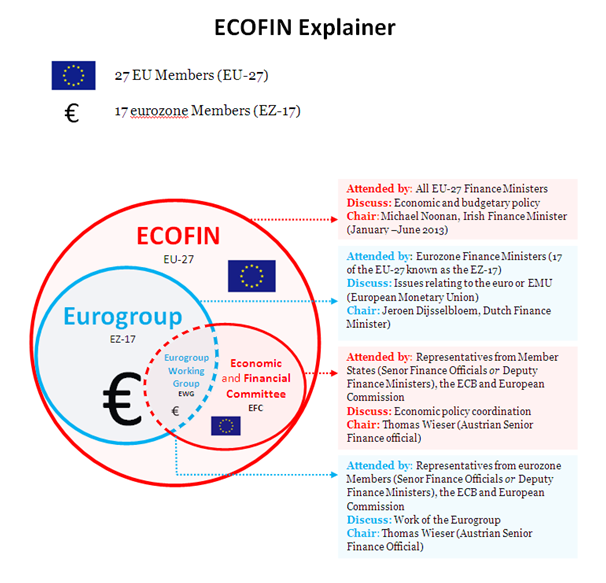 ECOFIN Explainer

27 EU Members (EU-27)

€ 17 eurozone Members (EZ-17)

ECOFIN
EU-27

Eurogroup
EZ-17

€

Eurogroup Working Group
EWG

€

Economic and Financial Committee
EFC

Attended by: All EU-27 Finance Ministers
Discuss: Economic and budgetary policy
Chair: Michael Noonan, Irish Finance Minister (January –June 2013)

Attended by: Eurozone Finance Ministers (17 of the EU-27 known as the EZ-17)
Discuss: Issues relating to the euro or EMU (European Monetary Union)
Chair: Jeroen Dijsselbloem, Dutch Finance Minister)

Attended by: Representatives from Member States (Senor Finance Officials or Deputy Finance Ministers), the ECB and European Commission
Discuss: Economic policy coordination
Chair: Thomas Wieser (Austrian Senior Finance official)

Attended by: Representatives from eurozone Members (Senor Finance Officials or Deputy Finance Ministers), the ECB and European Commission
Discuss: Work of the Eurogroup
Chair: Thomas Wieser (Austrian Senior Finance Official)