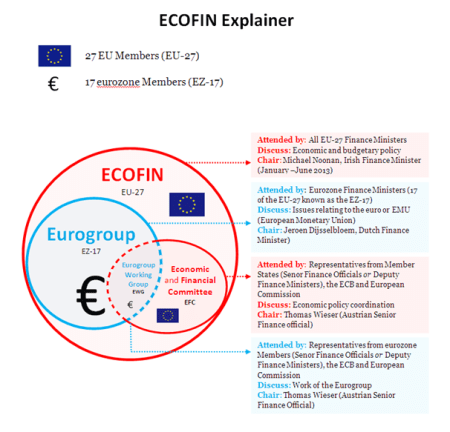 ECOFIN Explainer

27 EU Members (EU-27)

€ 17 eurozone Members (EZ-17)

ECOFIN
EU-27

Eurogroup
EZ-17

€

Eurogroup Working Group
EWG
€

Economic and Financial Committee
EFC

Attended by: All EU-27 Finance Ministers
Discuss: Economic and budgetary policy
Chair: Michael Noonan, Irish Finance Minister (January –June 2013)

Attended by: Eurozone Finance Ministers (17 of the EU-27 known as the EZ-17)
Discuss: Issues relating to the euro or EMU (European Monetary Union)
Chair: Jeroen Dijsselbloem, Dutch Finance Minister)

Attended by: Representatives from Member States (Senor Finance Officials or Deputy Finance Ministers), the ECB and European Commission
Discuss: Economic policy coordination
Chair: Thomas Wieser (Austrian Senior Finance official)

Attended by: Representatives from eurozone Members (Senor Finance Officials or Deputy Finance Ministers), the ECB and European Commission
Discuss: Work of the Eurogroup
Chair: Thomas Wieser (Austrian Senior Finance Official)